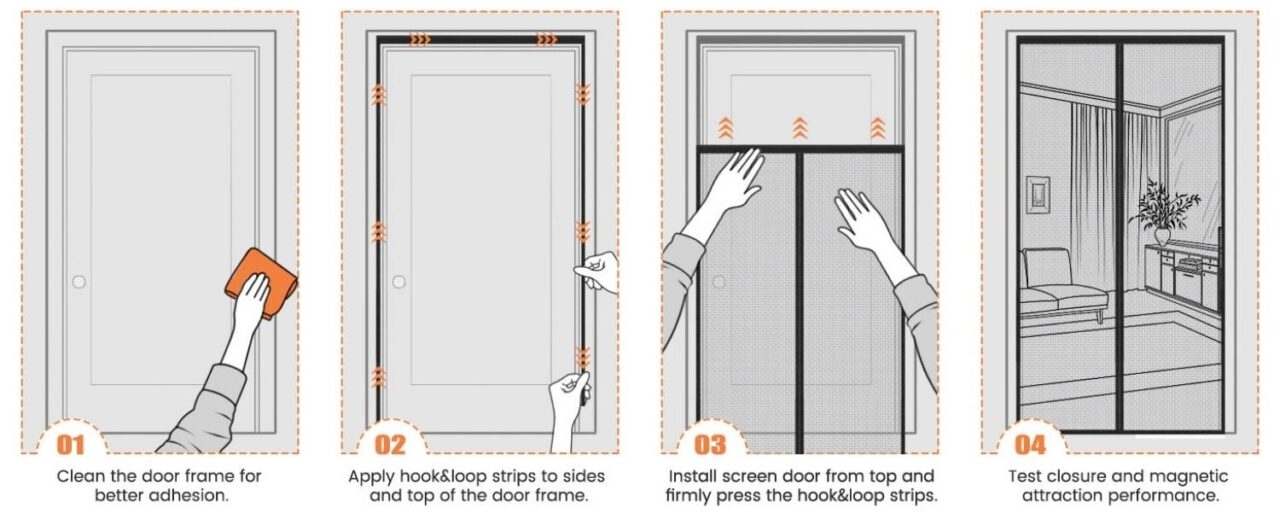 01

Clean the door frame for better adhesion.

02

Apply hook&loop strips to sides and top of the door frame.

03

Install screen door from top and firmly press the hook&loop strips.

04

Test closure and magnetic attraction performance.